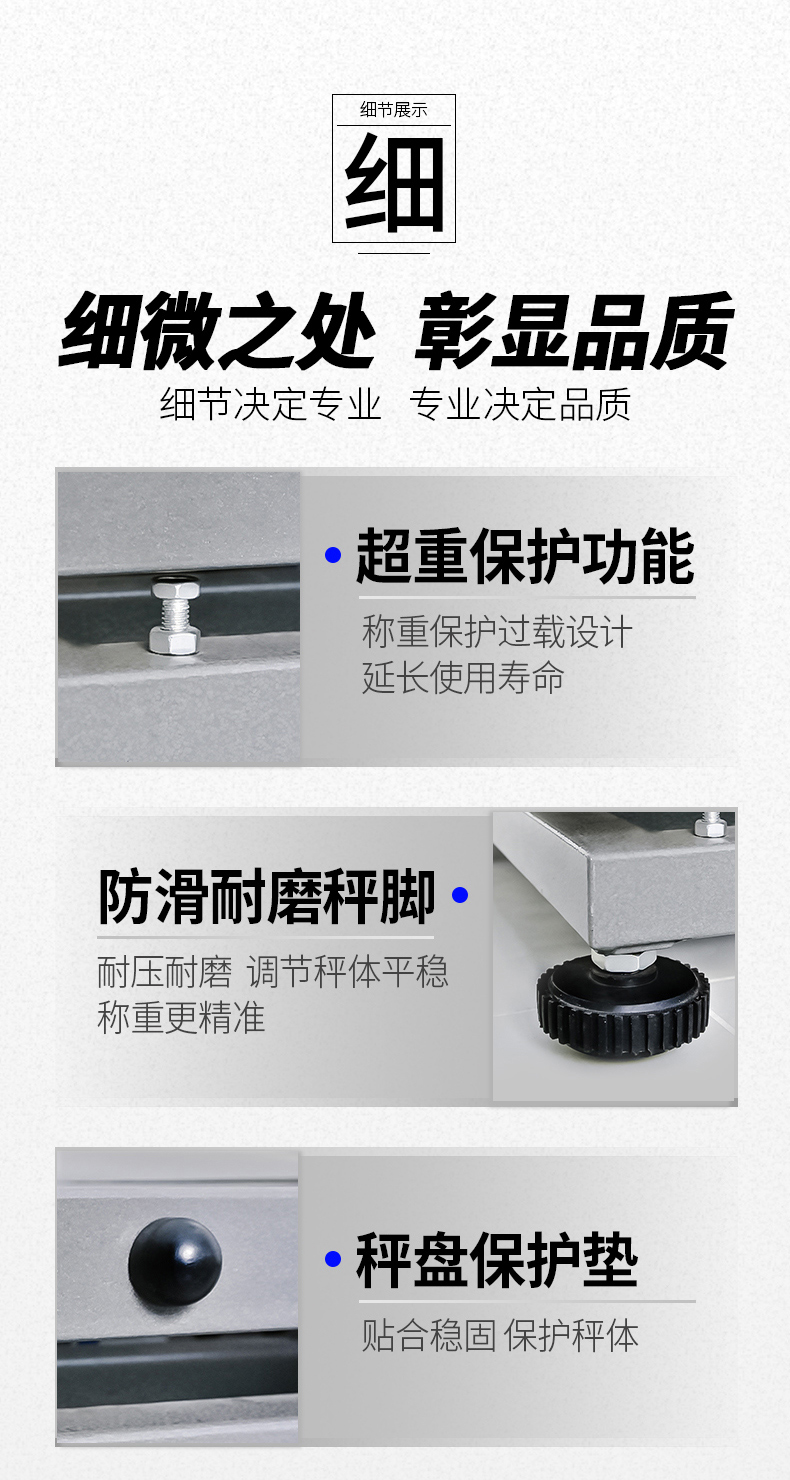 细节展示

细

细微之处 彰显品质

细节决定专业 专业决定品质

超重保护功能

称重保护过载设计
延长使用寿命

防滑耐磨秤脚

耐压耐磨 调节秤体平稳
称重更精准

秤盘保护垫

贴合稳固 保护秤体